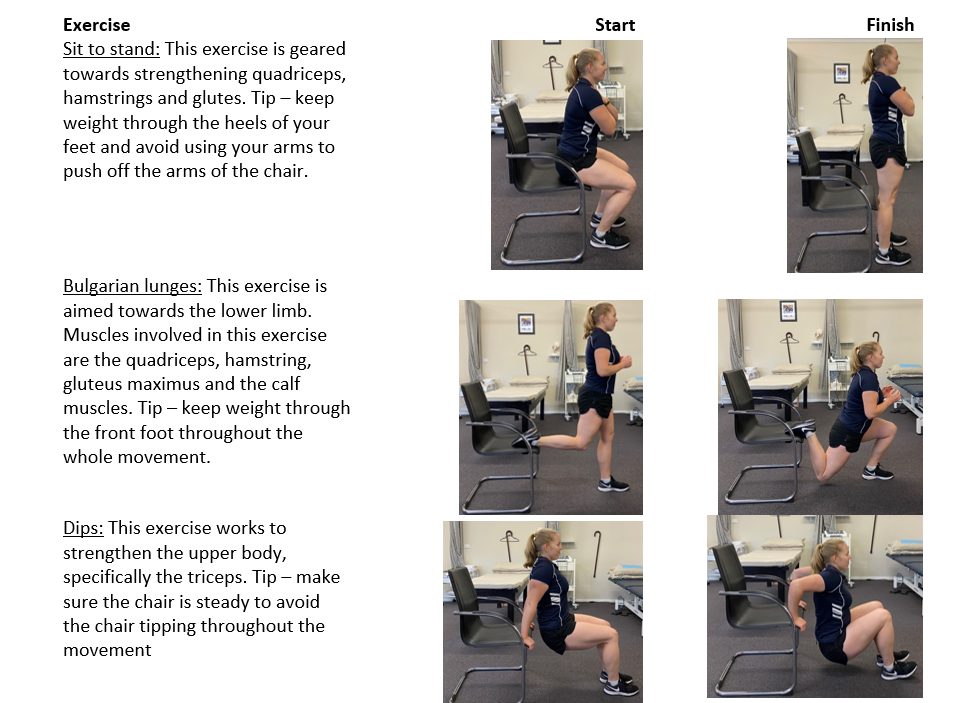 Exercise

Start

Finish

Sit to stand: This exercise is geared towards strengthening quadriceps, hamstrings and glutes. Tip – keep weight through the heels of your feet and avoid using your arms to push off the arms of the chair.

Bulgarian lunges: This exercise is aimed towards the lower limb. Muscles involved in this exercise are the quadriceps, hamstring, gluteus maximus and the calf muscles. Tip – keep weight through the front foot throughout the whole movement.

Dips: This exercise works to strengthen the upper body, specifically the triceps. Tip – make sure the chair is steady to avoid the chair tipping throughout the movement