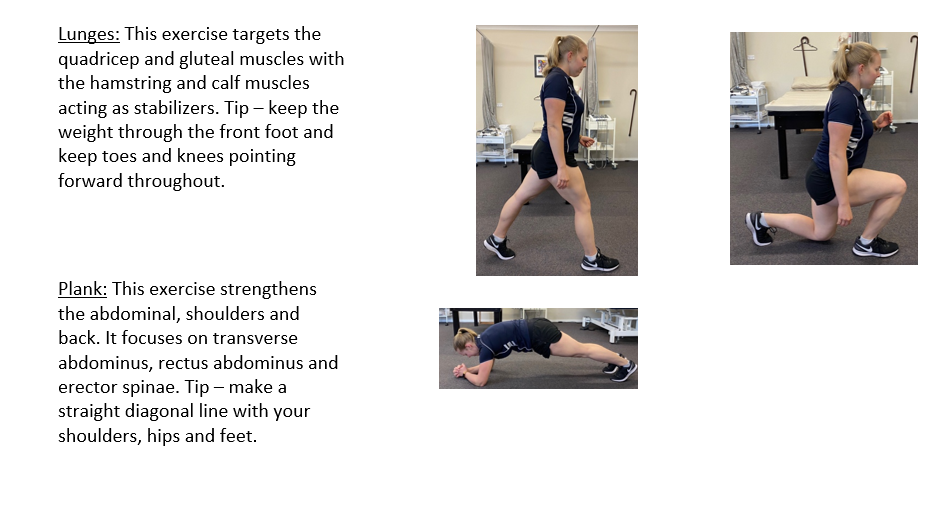 Lunges: This exercise targets the quadricep and gluteal muscles with the hamstring and calf muscles acting as stabilizers. Tip – keep the weight through the front foot and keep toes and knees pointing forward throughout.

Plank: This exercise strengthens the abdominal, shoulders and back. It focuses on transverse abdominus, rectus abdominus and erector spinae. Tip – make a straight diagonal line with your shoulders, hips and feet.