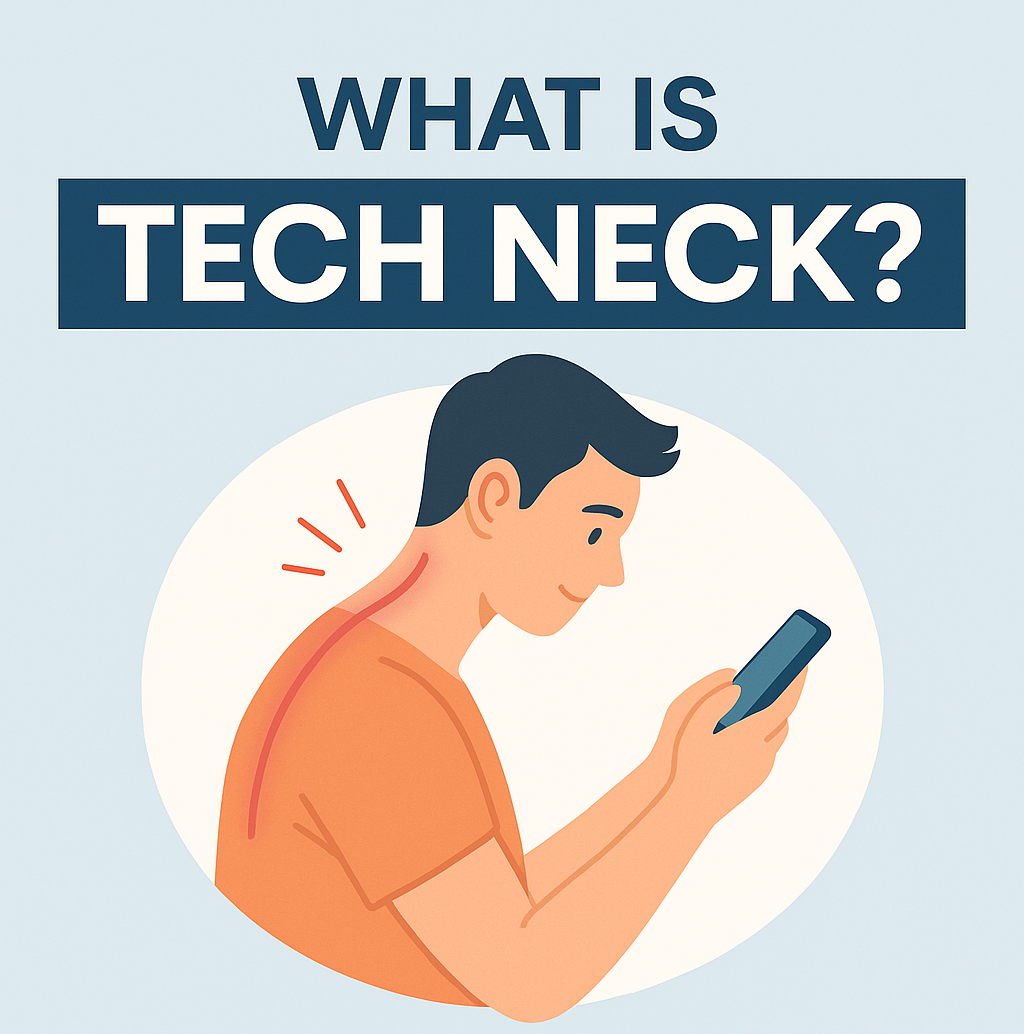 WHAT IS
TECH NECK?